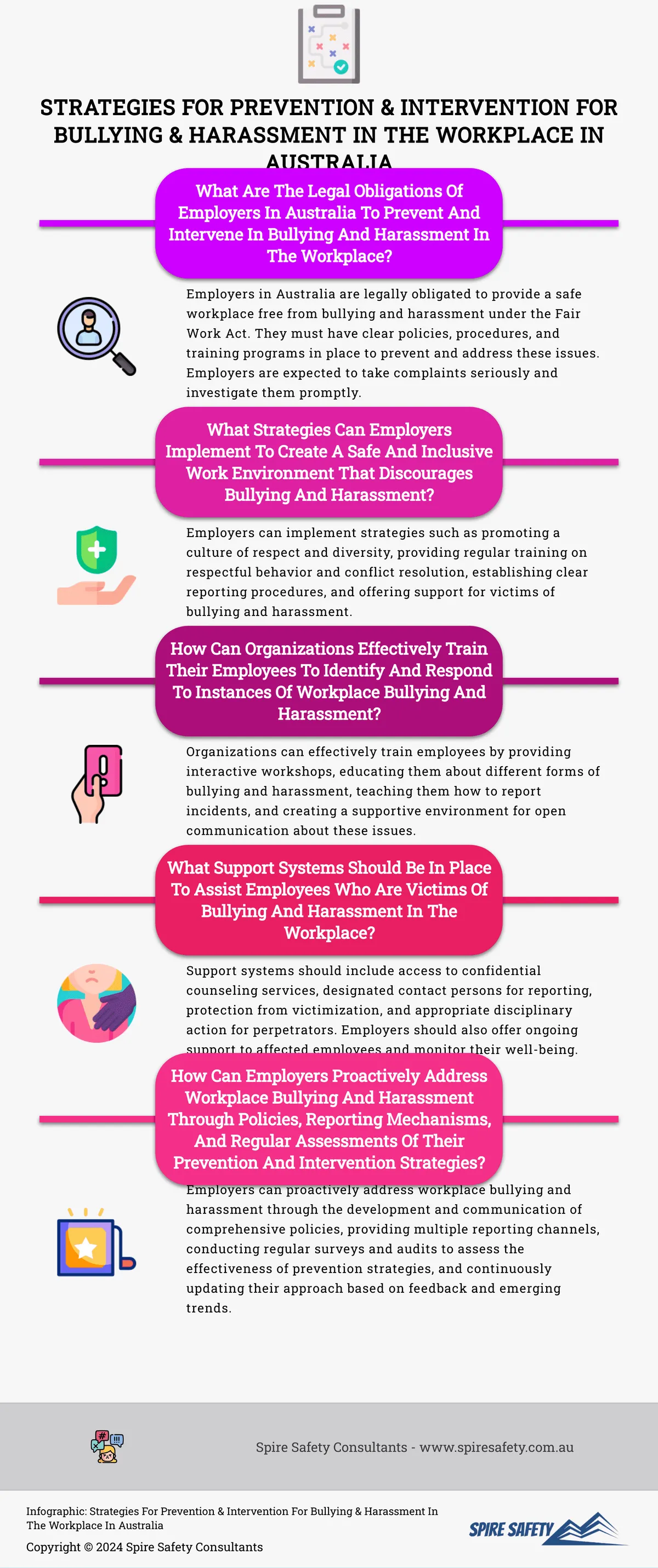 STRATEGIES FOR PREVENTION & INTERVENTION FOR BULLYING & HARASSMENT IN THE WORKPLACE IN AUSTRALIA

What Are The Legal Obligations Of Employers In Australia To Prevent And Intervene In Bullying And Harassment In The Workplace?

Employers in Australia are legally obligated to provide a safe workplace free from bullying and harassment under the Fair Work Act. They must have clear policies, procedures, and training programs in place to prevent and address these issues. Employers are expected to take complaints seriously and investigate them promptly.

What Strategies Can Employers Implement To Create A Safe And Inclusive Work Environment That Discourages Bullying And Harassment?

Employers can implement strategies such as promoting a culture of respect and diversity, providing regular training on respectful behavior and conflict resolution, establishing clear reporting procedures, and offering support for victims of bullying and harassment.

How Can Organizations Effectively Train Their Employees To Identify And Respond To Instances Of Workplace Bullying And Harassment?

Organizations can effectively train employees by providing interactive workshops, educating them about different forms of bullying and harassment, teaching them how to report incidents, and creating a supportive environment for open communication about these issues.

What Support Systems Should Be In Place To Assist Employees Who Are Victims Of Bullying And Harassment In The Workplace?

Support systems should include access to confidential counseling services, designated contact persons for reporting, protection from victimization, and appropriate disciplinary action for perpetrators. Employers should also offer ongoing support to affected employees and monitor their well-being.

How Can Employers Proactively Address Workplace Bullying And Harassment Through Policies, Reporting Mechanisms, And Regular Assessments Of Their Prevention And Intervention Strategies?

Employers can proactively address workplace bullying and harassment through the development and communication of comprehensive policies, providing multiple reporting channels, conducting regular surveys and audits to assess the effectiveness of prevention strategies, and continuously updating their approach based on feedback and emerging trends.

Spire Safety Consultants - www.spiresafety.com.au

Infographic: Strategies For Prevention & Intervention For Bullying & Harassment In The Workplace In Australia

Copyright © 2024 Spire Safety Consultants

SPIRE SAFETY